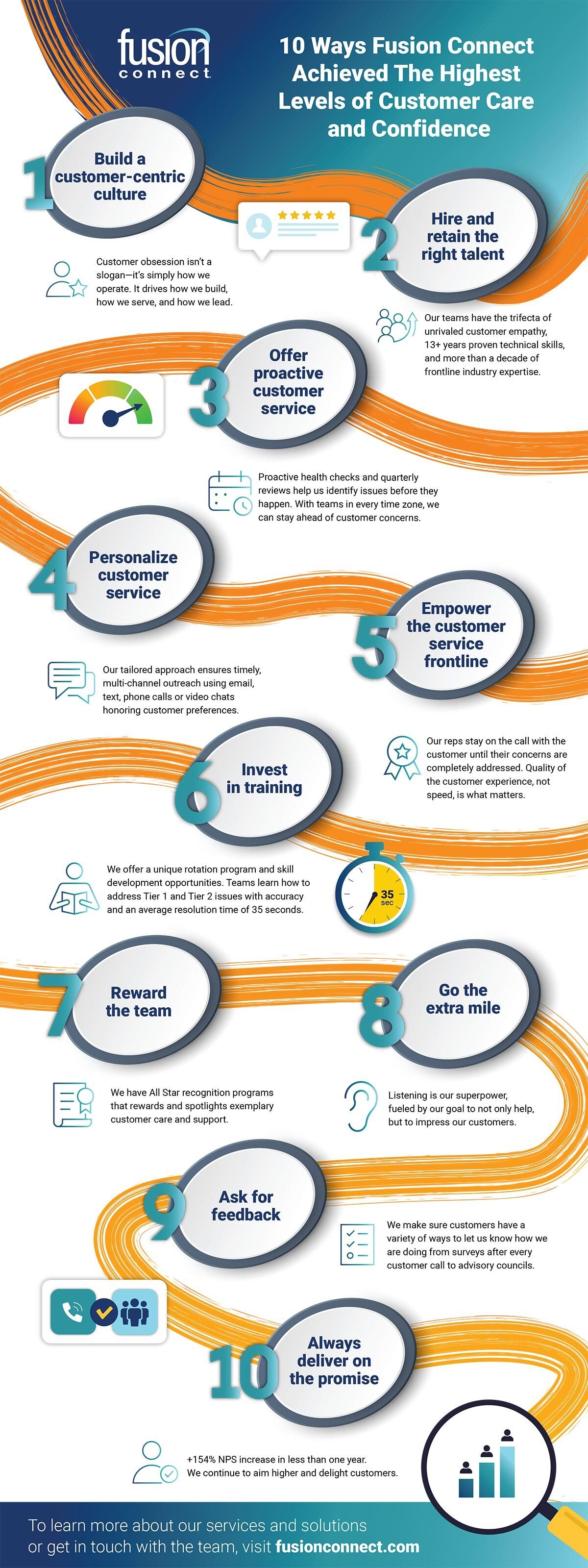 fusion connect

10 Ways Fusion Connect Achieved The Highest Levels of Customer Care and Confidence

1 Build a customer-centric culture

Customer obsession isn't a slogan—it's simply how we operate. It drives how we build, how we serve, and how we lead.

2 Hire and retain the right talent

Our teams have the trifecta of unrivaled customer empathy, 13+ years proven technical skills, and more than a decade of frontline industry expertise.

3 Offer proactive customer service

Proactive health checks and quarterly reviews help us identify issues before they happen. With teams in every time zone, we can stay ahead of customer concerns.

4 Personalize customer service

Our tailored approach ensures timely, multi-channel outreach using email, text, phone calls or video chats honoring customer preferences.

5 Empower the customer service frontline

Our reps stay on the call with the customer until their concerns are completely addressed. Quality of the customer experience, not speed, is what matters.

6 Invest in training

We offer a unique rotation program and skill development opportunities. Teams learn how to address Tier 1 and Tier 2 issues with accuracy and an average resolution time of 35 seconds.

35 sec

7 Reward the team

We have All Star recognition programs that rewards and spotlights exemplary customer care and support.

8 Go the extra mile

Listening is our superpower, fueled by our goal to not only help, but to impress our customers.

9 Ask for feedback

We make sure customers have a variety of ways to let us know how we are doing from surveys after every customer call to advisory councils.

10 Always deliver on the promise

+154% NPS increase in less than one year. We continue to aim higher and delight customers.

To learn more about our services and solutions or get in touch with the team, visit fusionconnect.com